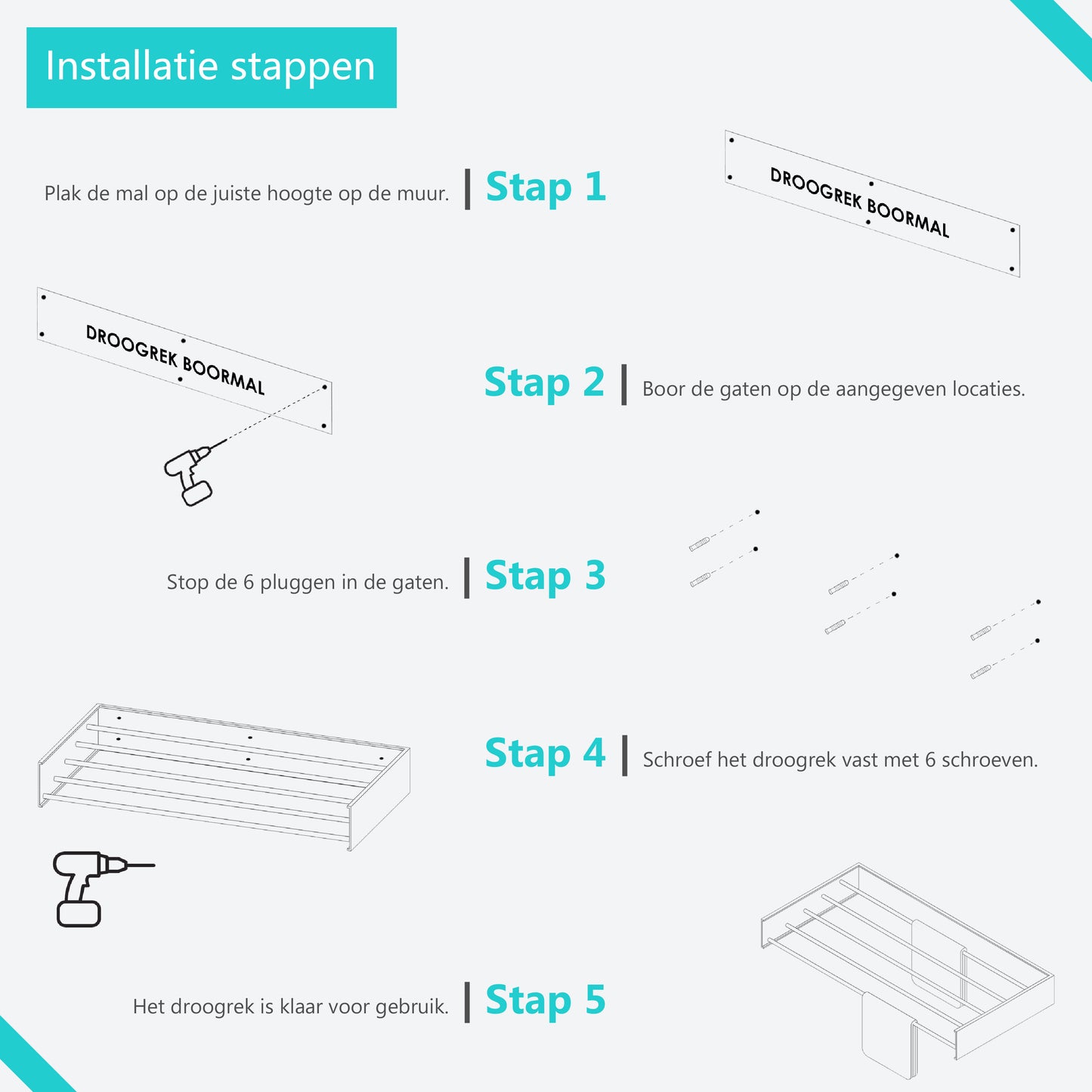 Installatie stappen

Plak de mal op de juiste hoogte op de muur. | Stap 1

DROOGREK BOORMAL

DROOGREK BOORMAL

Stap 2 | Boor de gaten op de aangegeven locaties.

Stop de 6 pluggen in de gaten. | Stap 3

Stap 4 | Schroef het droogrek vast met 6 schroeven.

Het droogrek is klaar voor gebruik. | Stap 5